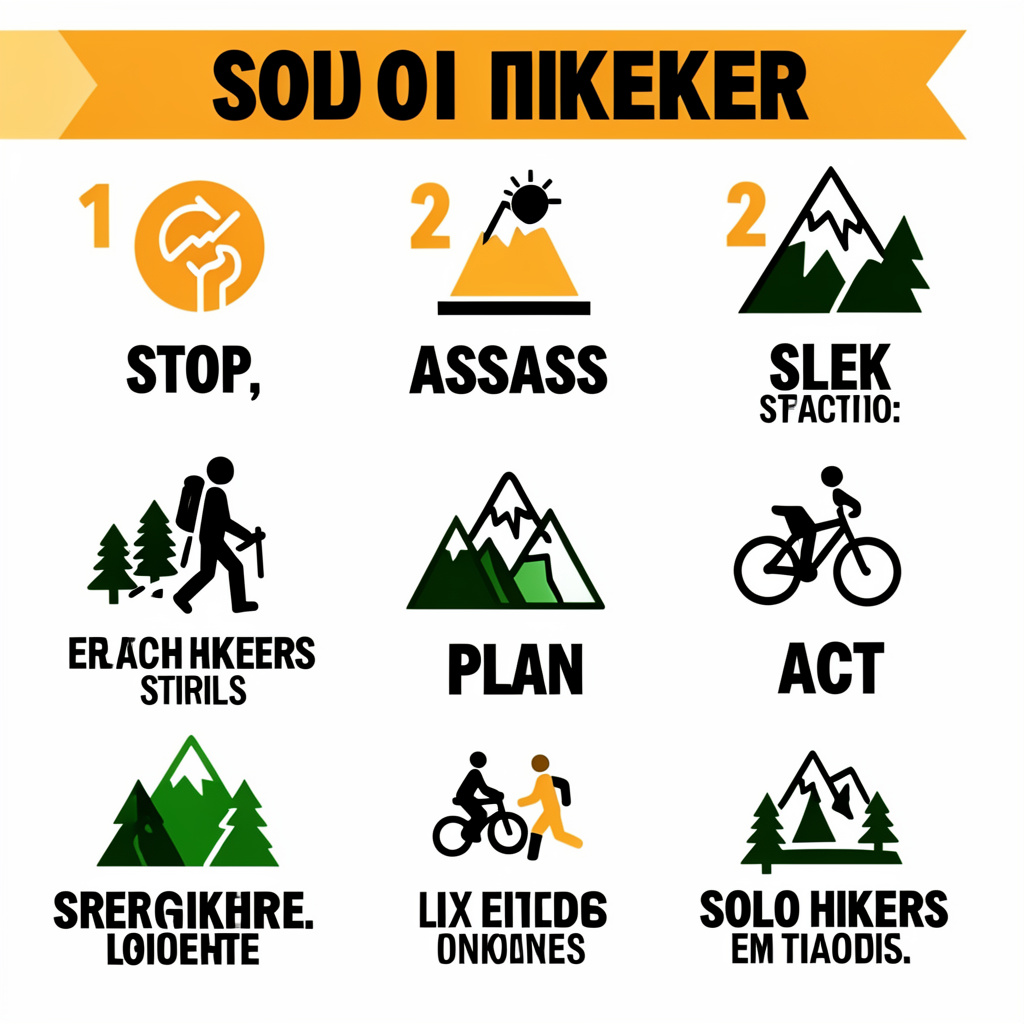 SOU OI NIKEKER

1

STOP,

2

ASSASS

2

SLEK
STACTIIO:

ERACH HKEERS
STIRILS

PLAN

ACT

SRERGIKHRE.
LOIOEHTE

LIX EITCD6
ONIOANES

SOLO HIKERS
EM TIAODIS.